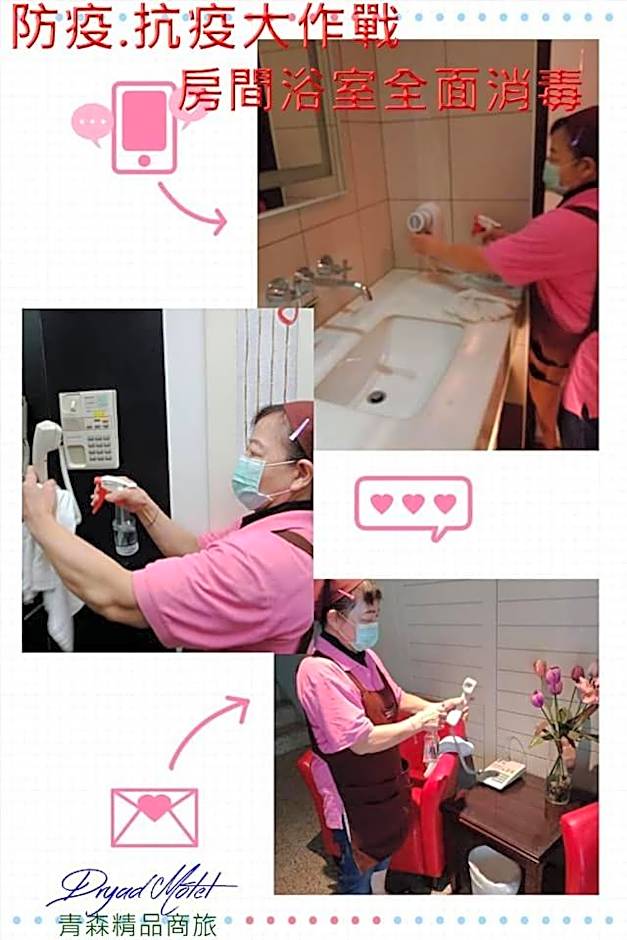 防疫.抗疫大作戰

房間浴室全面消毒

Dryad Motel
青森精品商旅