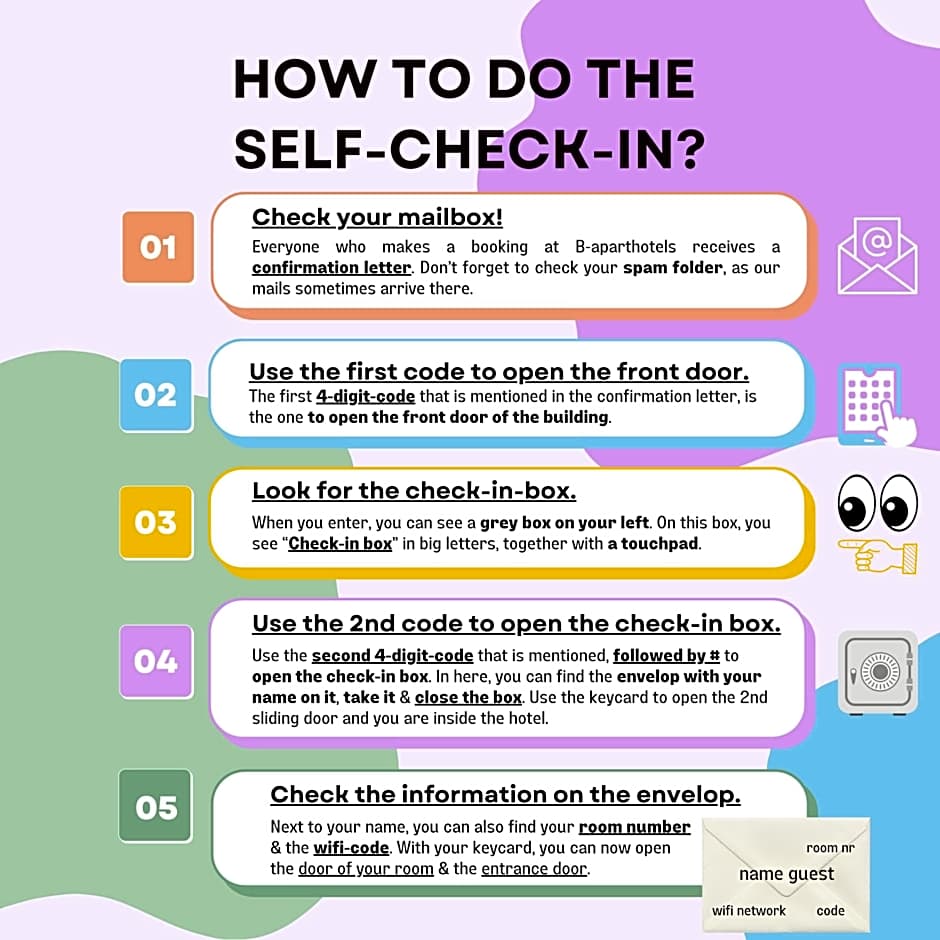 HOW TO DO THE SELF-CHECK-IN?

01

Check your mailbox!

Everyone who makes a booking at B-aparthotels receives a confirmation letter. Don't forget to check your spam folder, as our mails sometimes arrive there.

02

Use the first code to open the front door.

The first 4-digit-code that is mentioned in the confirmation letter, is the one to open the front door of the building.

03

Look for the check-in-box.

When you enter, you can see a grey box on your left. On this box, you see "Check-in box" in big letters, together with a touchpad.

04

Use the 2nd code to open the check-in box.

Use the second 4-digit-code that is mentioned, followed by # to open the check-in box. In here, you can find the envelop with your name on it, take it & close the box. Use the keycard to open the 2nd sliding door and you are inside the hotel.

05

Check the information on the envelop.

Next to your name, you can also find your room number & the wifi-code. With your keycard, you can now open the door of your room & the entrance door.

room nr
name guest
wifi network
code