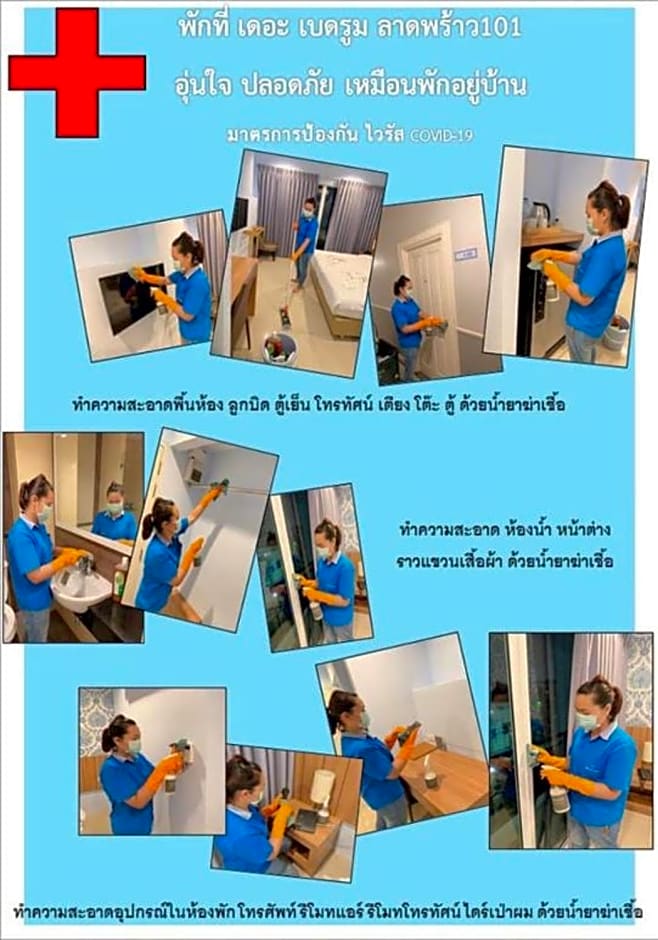 พักที่ เดอะ เบดรูม ลาดพร้าว101

อุ่นใจ ปลอดภัย เหมือนพักอยู่บ้าน

มาตรการป้องกัน ไวรัส COVID-19

ทำความสะอาดพื้นห้อง ลูกบิด ตู้เย็น โทรทัศน์ เตียง โต๊ะ ตู้ ด้วยน้ำยาฆ่าเชื้อ

ทำความสะอาด ห้องน้ำ หน้าต่าง ราวแขวนเสื้อผ้า ด้วยน้ำยาฆ่าเชื้อ

ทำความสะอาดอุปกรณ์ในห้องพัก โทรศัพท์ รีโมทแอร์ รีโมทโทรทัศน์ ไดร์เป่าผม ด้วยน้ำยาฆ่าเชื้อ