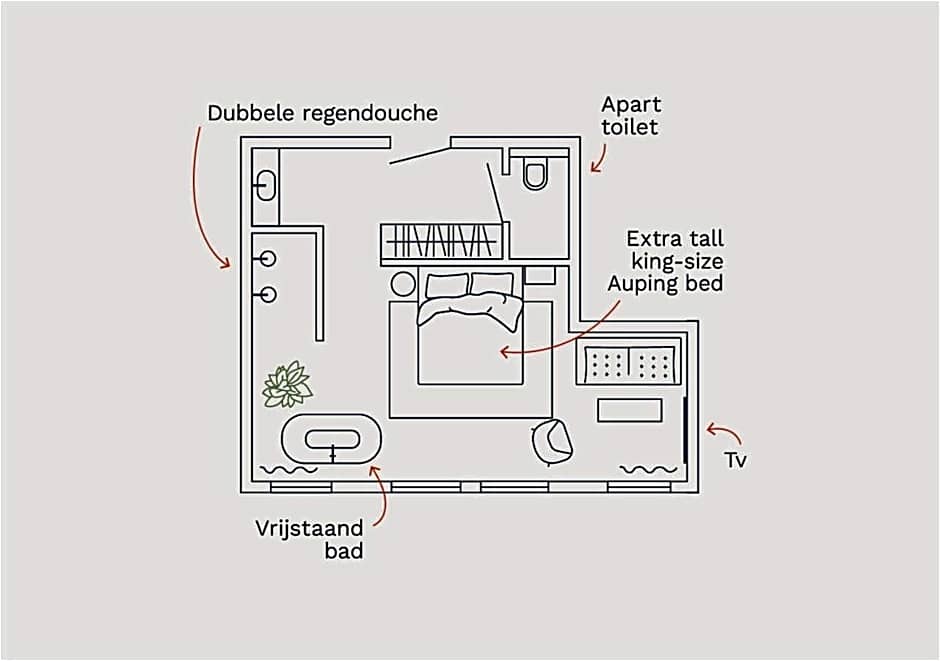 Dubbele regendouche

Apart toilet

Extra tall king-size Auping bed

Tv

Vrijstaand bad