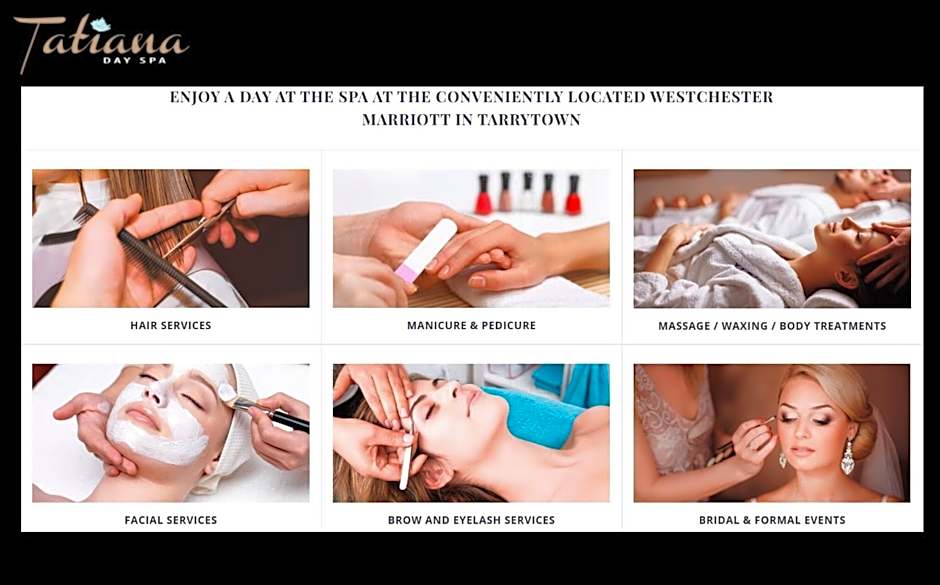 Tatiana
DAY SPA

ENJOY A DAY AT THE SPA AT THE CONVENIENTLY LOCATED WESTCHESTER MARRIOTT IN TARRYTOWN

HAIR SERVICES

MANICURE & PEDICURE

MASSAGE / WAXING / BODY TREATMENTS

FACIAL SERVICES

BROW AND EYELASH SERVICES

BRIDAL & FORMAL EVENTS