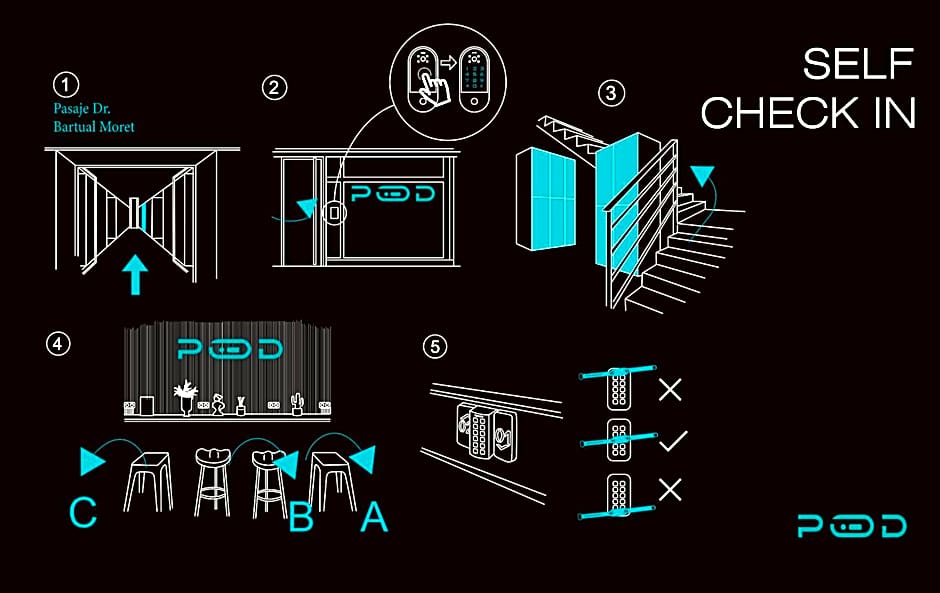 SELF CHECK IN

①
Pasaje Dr. Bartual Moret

②
POD

③

④
POD

C B A

⑤

POD