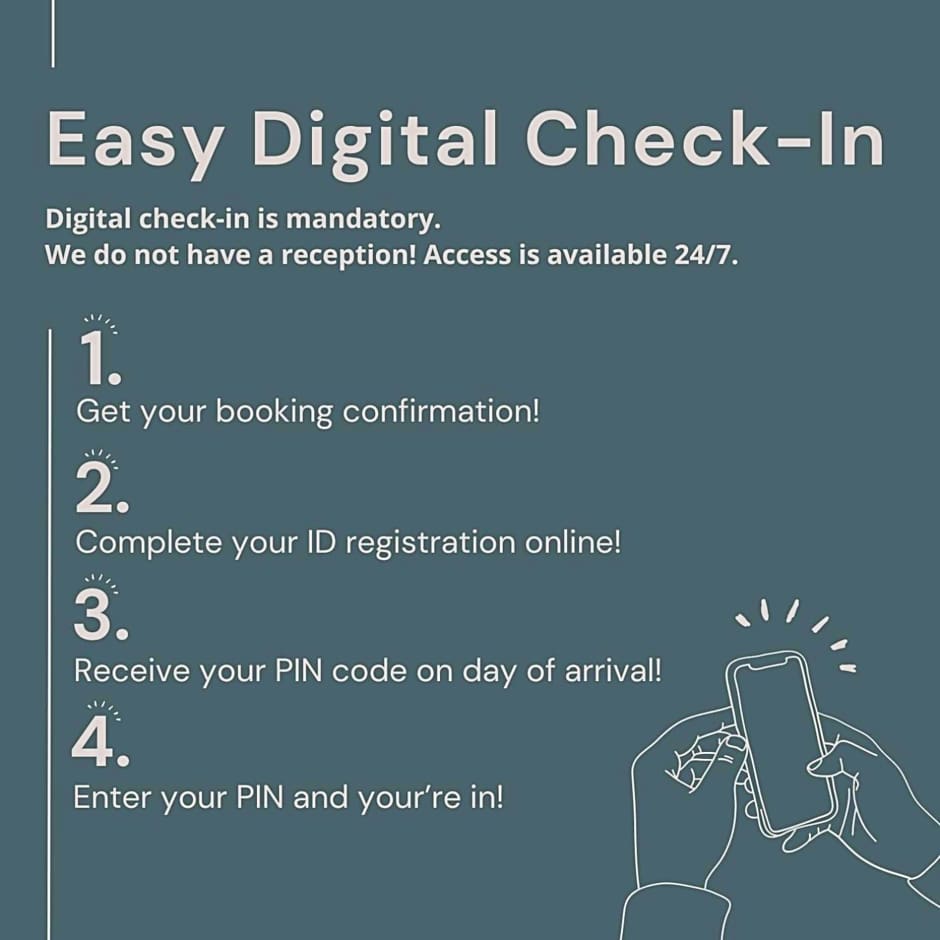 Easy Digital Check-In

Digital check-in is mandatory.
We do not have a reception! Access is available 24/7.

1.
Get your booking confirmation!

2.
Complete your ID registration online!

3.
Receive your PIN code on day of arrival!

4.
Enter your PIN and your're in!