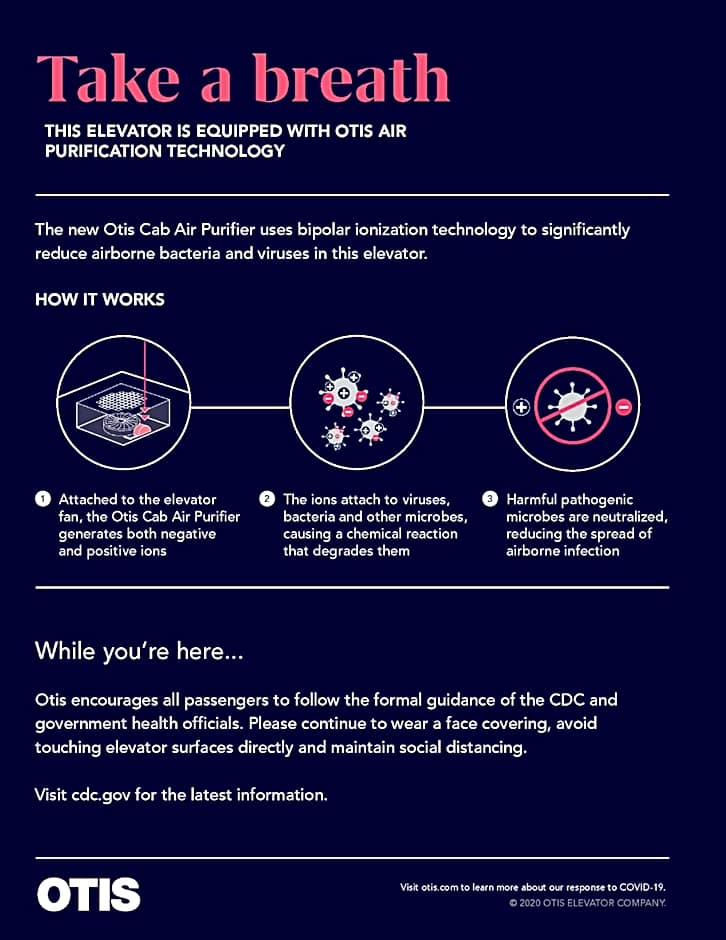 Take a breath

THIS ELEVATOR IS EQUIPPED WITH OTIS AIR PURIFICATION TECHNOLOGY

The new Otis Cab Air Purifier uses bipolar ionization technology to significantly reduce airborne bacteria and viruses in this elevator.

HOW IT WORKS

1 Attached to the elevator fan, the Otis Cab Air Purifier generates both negative and positive ions

2 The ions attach to viruses, bacteria and other microbes, causing a chemical reaction that degrades them

3 Harmful pathogenic microbes are neutralized, reducing the spread of airborne infection

While you're here...

Otis encourages all passengers to follow the formal guidance of the CDC and government health officials. Please continue to wear a face covering, avoid touching elevator surfaces directly and maintain social distancing.

Visit cdc.gov for the latest information.

OTIS

Visit otis.com to learn more about our response to COVID-19.
© 2020 OTIS ELEVATOR COMPANY.